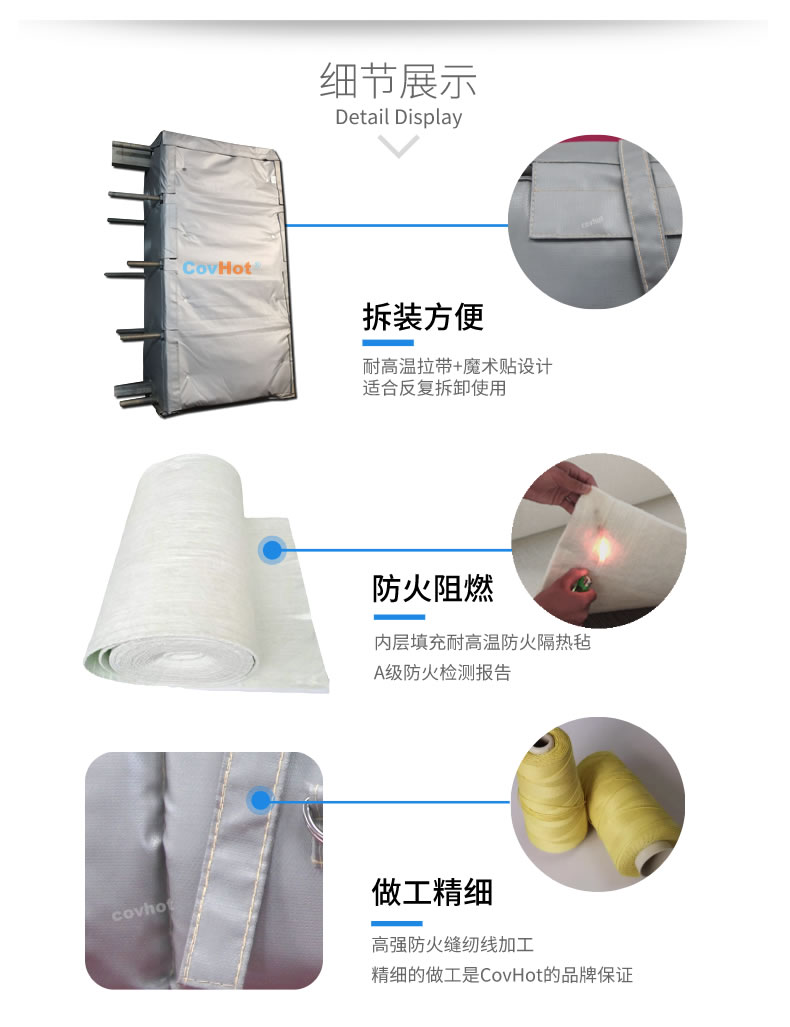 细节展示
Detail Display

CovHot

Covhot

拆装方便

耐高温拉带+魔术贴设计
适合反复拆卸使用

防火阻燃

内层填充耐高温防火隔热毡
A级防火检测报告

covhot

做工精细

高强防火缝纫线加工
精细的做工是CovHot的品牌保证